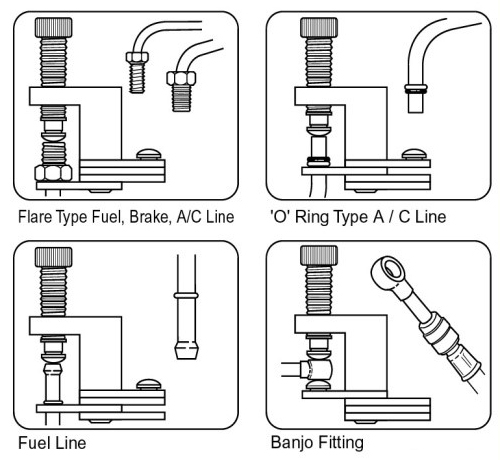 Flare Type Fuel, Brake, A/C Line

'O' Ring Type A / C Line

Fuel Line

Banjo Fitting